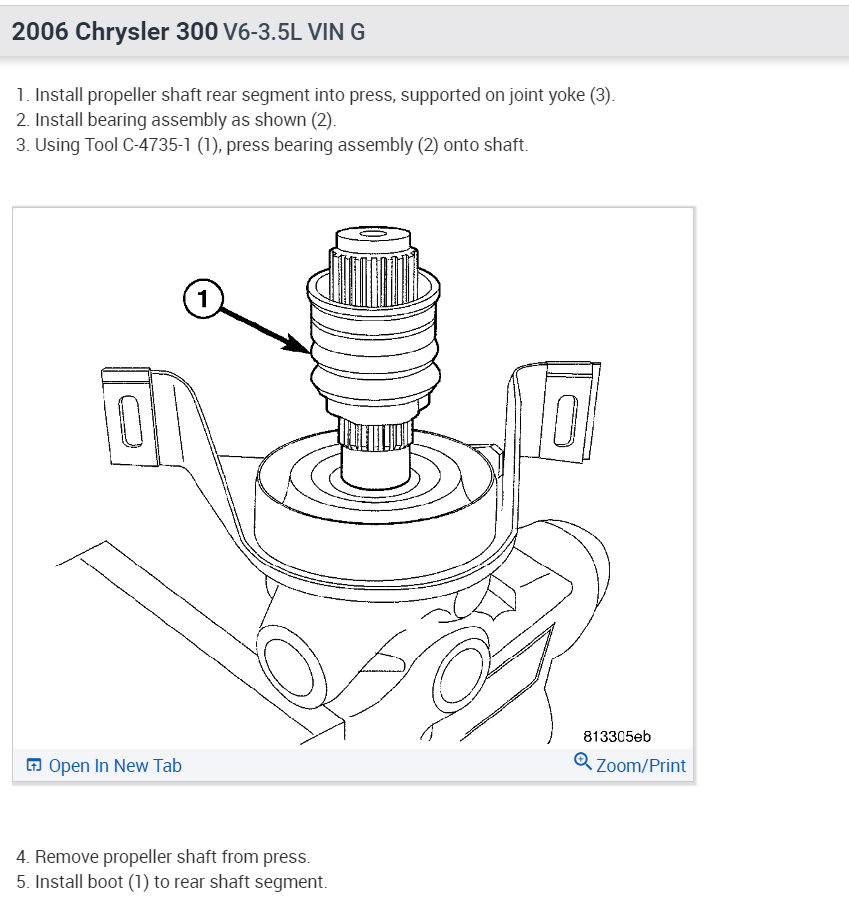 2006 Chrysler 300 V6-3.5L VIN G

1. Install propeller shaft rear segment into press, supported on joint yoke (3).
2. Install bearing assembly as shown (2).
3. Using Tool C-4735-1 (1), press bearing assembly (2) onto shaft.

1

813305eb

Open In New Tab

Zoom/Print

4. Remove propeller shaft from press.
5. Install boot (1) to rear shaft segment.