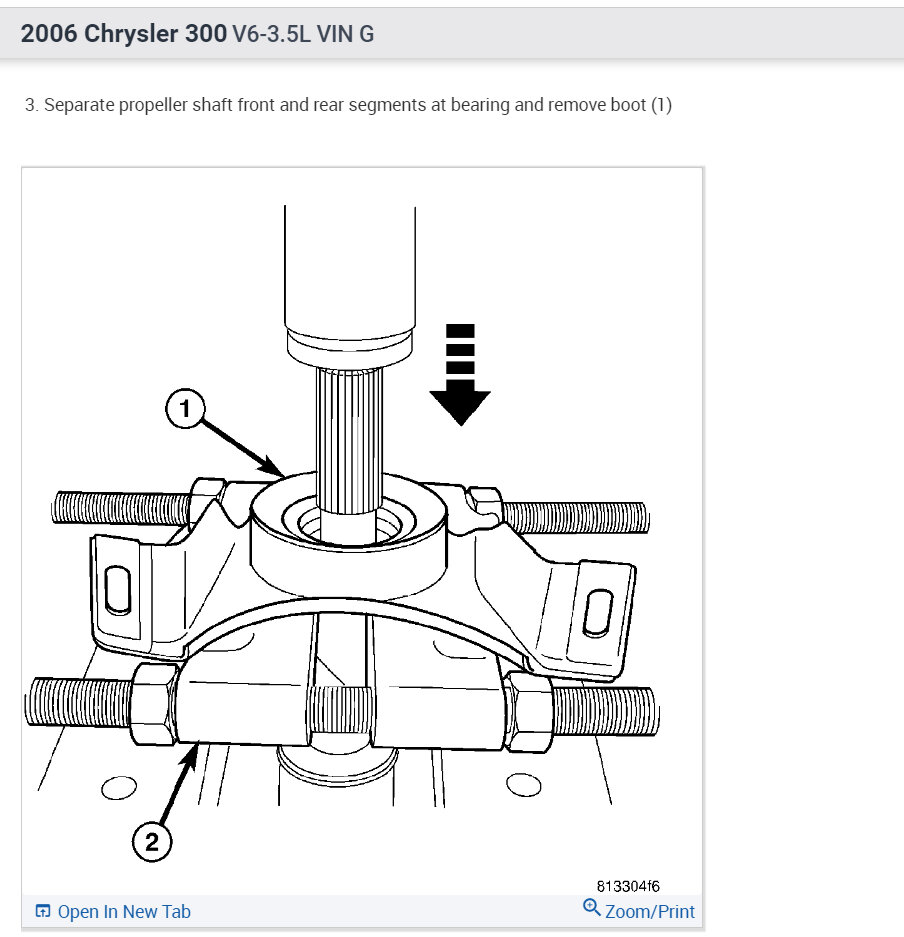 2006 Chrysler 300 V6-3.5L VIN G

3. Separate propeller shaft front and rear segments at bearing and remove boot (1)

1

2

813304f6

Open In New Tab

Zoom/Print