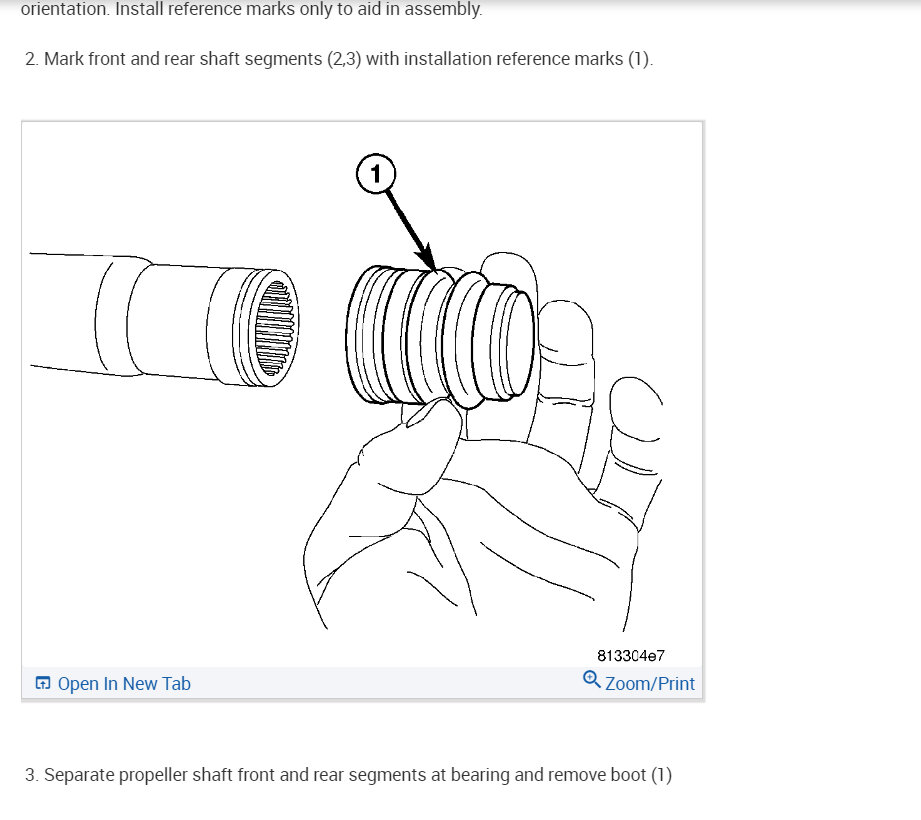 orientation. Install reference marks only to aid in assembly.

2. Mark front and rear shaft segments (2,3) with installation reference marks (1).

1

813304e7

Open In New Tab

Zoom/Print

3. Separate propeller shaft front and rear segments at bearing and remove boot (1)