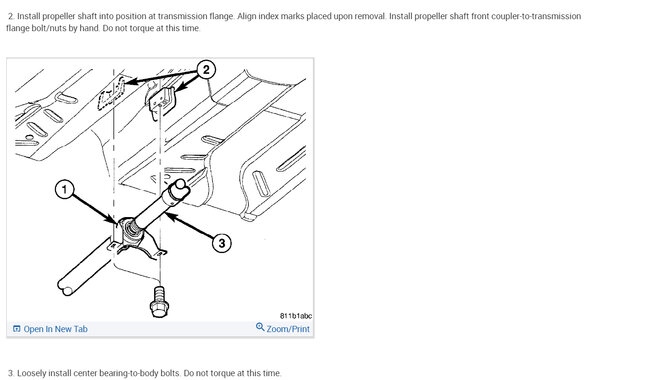 2. Install propeller shaft into position at transmission flange. Align index marks placed upon removal. Install propeller shaft front coupler-to-transmission flange bolt/nuts by hand. Do not torque at this time.

2

1

3

811b1abc

Open In New Tab

Zoom/Print

3. Loosely install center bearing-to-body bolts. Do not torque at this time.