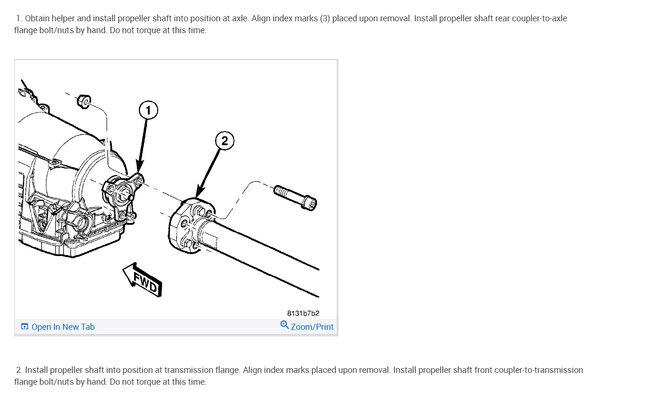 1. Obtain helper and install propeller shaft into position at axle. Align index marks (3) placed upon removal. Install propeller shaft rear coupler-to-axle flange bolt/nuts by hand. Do not torque at this time.

1

2

FWD

8131b7b2

Open In New Tab

Zoom/Print

2. Install propeller shaft into position at transmission flange. Align index marks placed upon removal. Install propeller shaft front coupler-to-transmission flange bolt/nuts by hand. Do not torque at this time.