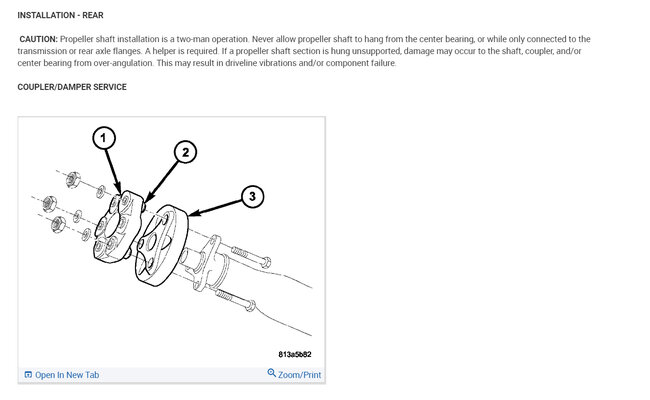 INSTALLATION - REAR

CAUTION: Propeller shaft installation is a two-man operation. Never allow propeller shaft to hang from the center bearing, or while only connected to the transmission or rear axle flanges. A helper is required. If a propeller shaft section is hung unsupported, damage may occur to the shaft, coupler, and/or center bearing from over-angulation. This may result in driveline vibrations and/or component failure.

COUPLER/DAMPER SERVICE

1
2
3
813a5b82

Open In New Tab
Zoom/Print