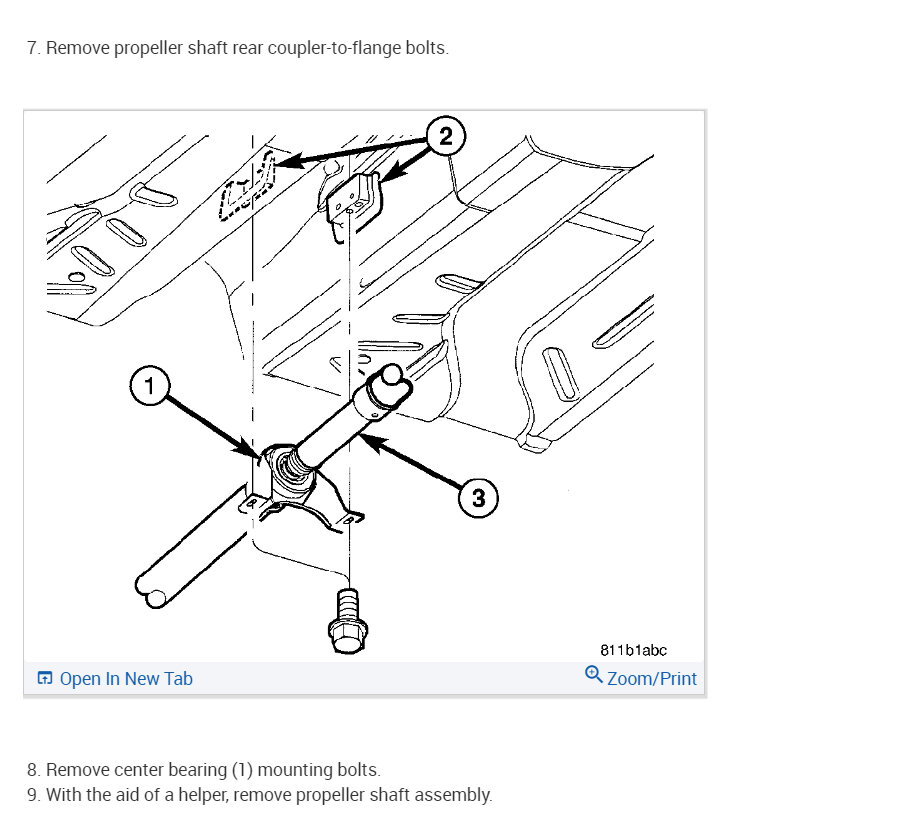 7. Remove propeller shaft rear coupler-to-flange bolts.

2

1

3

811b1abc

Open In New Tab

Zoom/Print

8. Remove center bearing (1) mounting bolts.
9. With the aid of a helper, remove propeller shaft assembly.