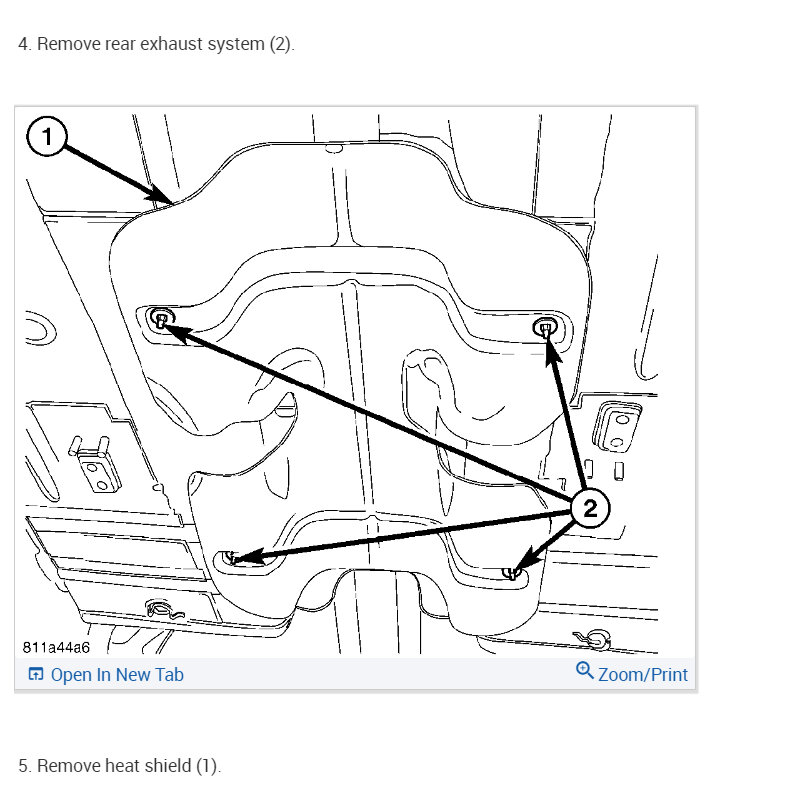 4. Remove rear exhaust system (2).

1

2

811a44a6

Open In New Tab

Zoom/Print

5. Remove heat shield (1).