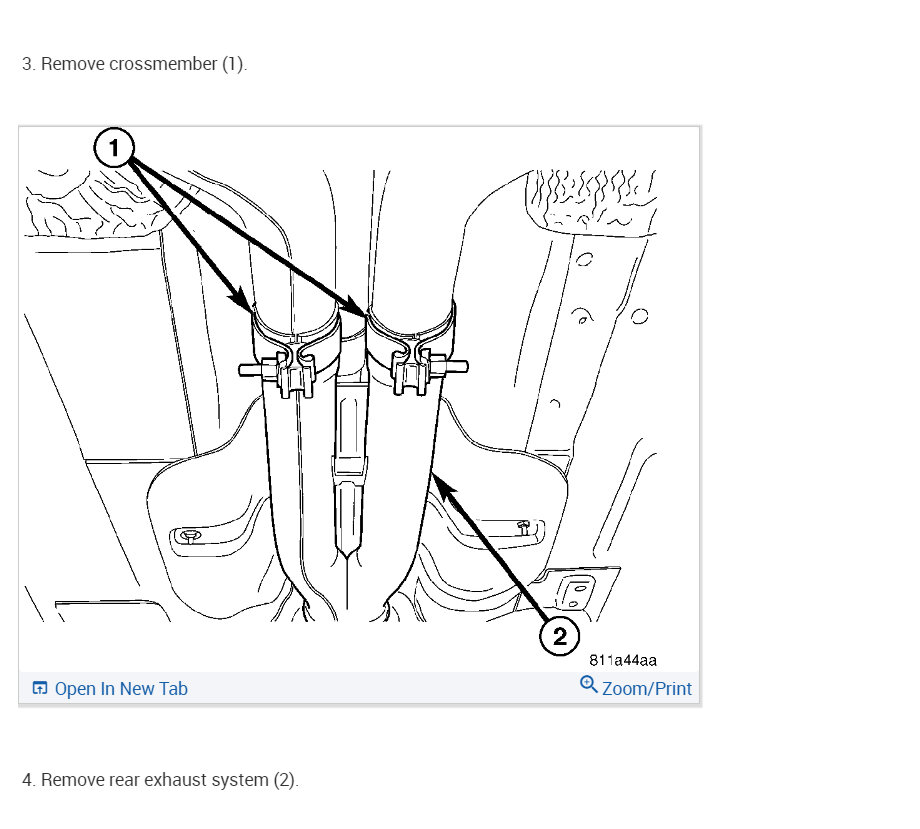 3. Remove crossmember (1).

1

2

811a44aa

Open In New Tab

Zoom/Print

4. Remove rear exhaust system (2).