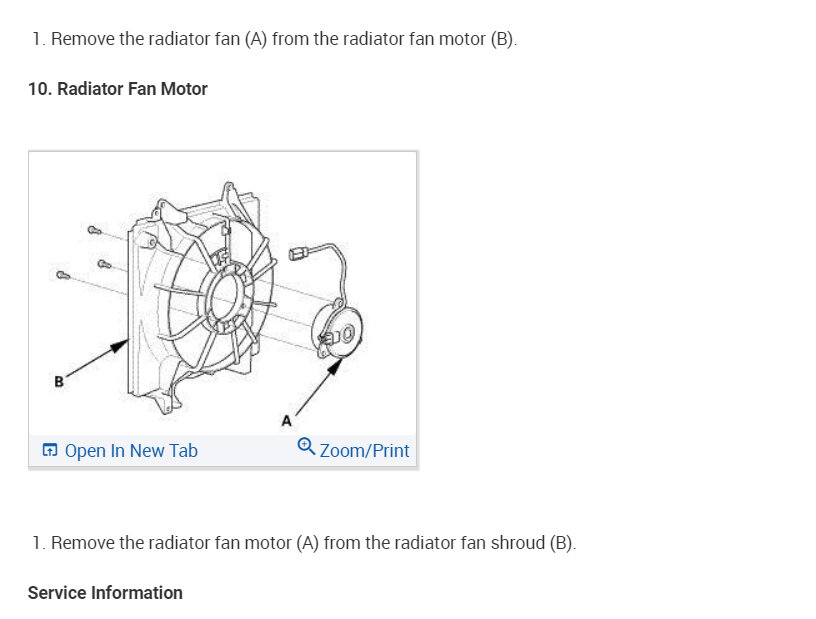 1. Remove the radiator fan (A) from the radiator fan motor (B).

10. Radiator Fan Motor

B

A

Open In New Tab

Zoom/Print

1. Remove the radiator fan motor (A) from the radiator fan shroud (B).

Service Information