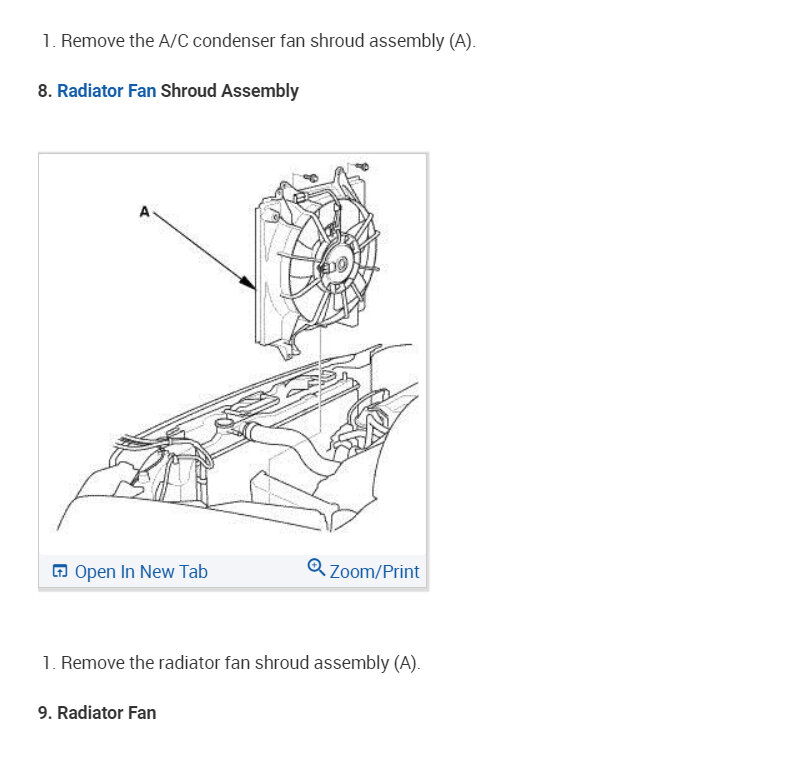 1. Remove the A/C condenser fan shroud assembly (A).

8. Radiator Fan Shroud Assembly

A

Open In New Tab

Zoom/Print

1. Remove the radiator fan shroud assembly (A).

9. Radiator Fan