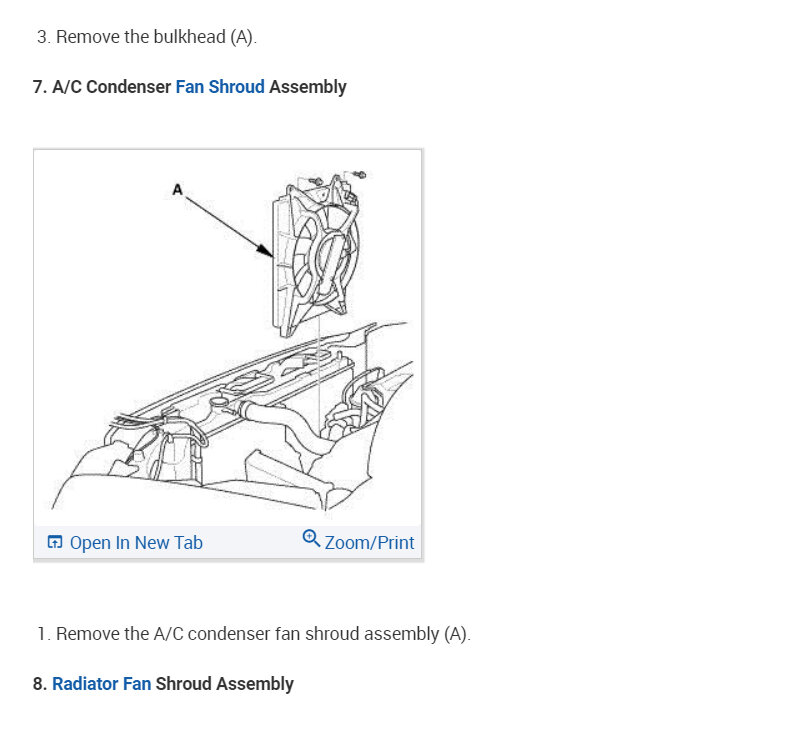 3. Remove the bulkhead (A).

7. A/C Condenser Fan Shroud Assembly

A

Open In New Tab

Zoom/Print

1. Remove the A/C condenser fan shroud assembly (A).

8. Radiator Fan Shroud Assembly