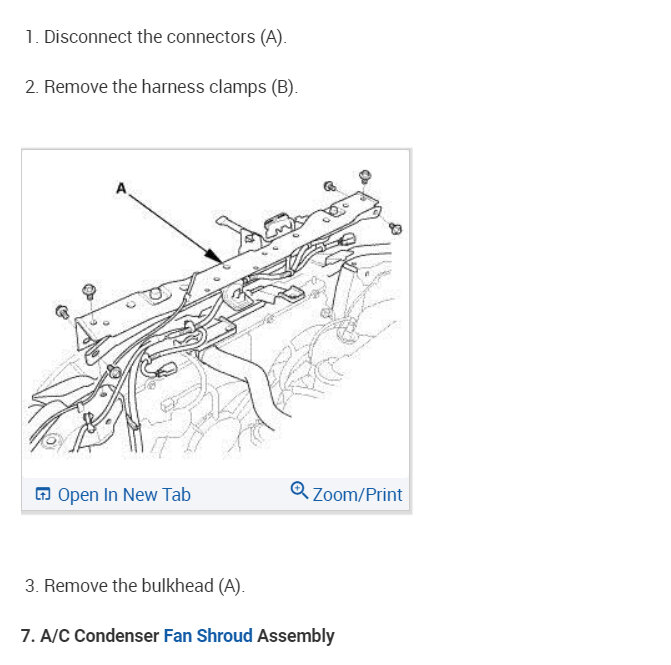 1. Disconnect the connectors (A).

2. Remove the harness clamps (B).

A

Open In New Tab

Zoom/Print

3. Remove the bulkhead (A).

7. A/C Condenser Fan Shroud Assembly