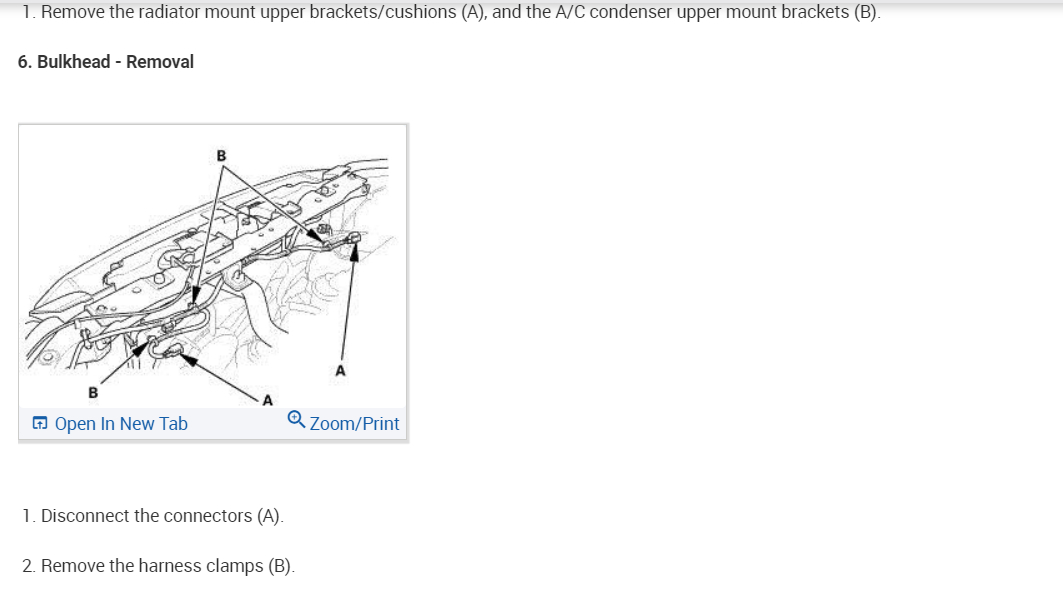 1. Remove the radiator mount upper brackets/cushions (A), and the A/C condenser upper mount brackets (B).

6. Bulkhead - Removal

B

A

B

A

Open In New Tab

Zoom/Print

1. Disconnect the connectors (A).

2. Remove the harness clamps (B).