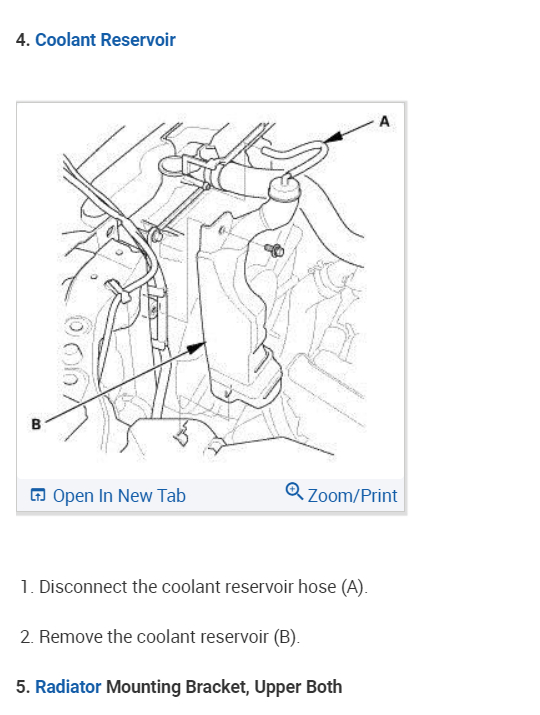 4. Coolant Reservoir

A

B

Open In New Tab Zoom/Print

1. Disconnect the coolant reservoir hose (A).

2. Remove the coolant reservoir (B).

5. Radiator Mounting Bracket, Upper Both