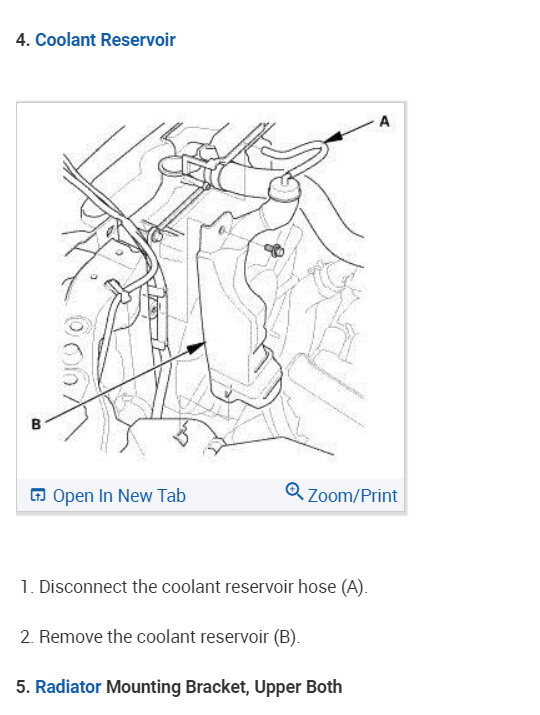 4. Coolant Reservoir

A

B

Open In New Tab

Zoom/Print

1. Disconnect the coolant reservoir hose (A).

2. Remove the coolant reservoir (B).

5. Radiator Mounting Bracket, Upper Both