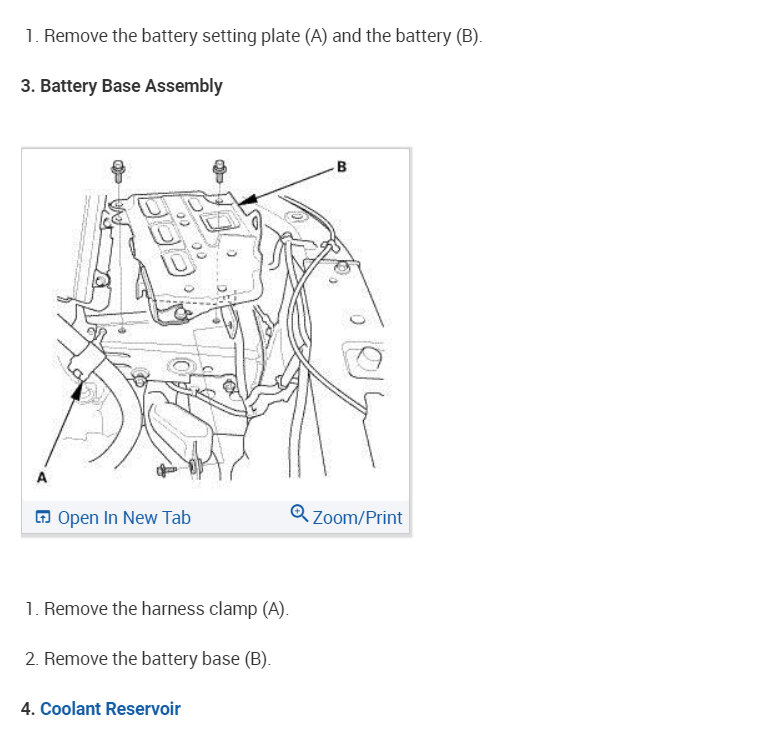 1. Remove the battery setting plate (A) and the battery (B).

3. Battery Base Assembly

B

A

Open In New Tab

Zoom/Print

1. Remove the harness clamp (A).

2. Remove the battery base (B).

4. Coolant Reservoir