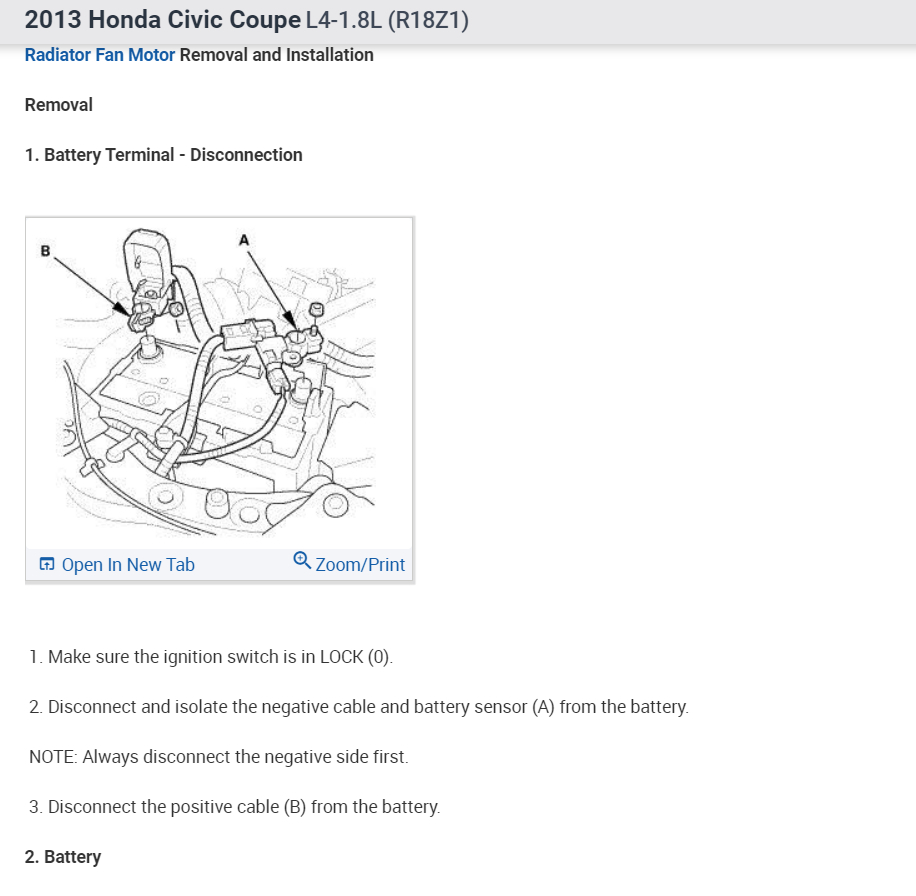 2013 Honda Civic Coupe L4-1.8L (R18Z1)

Radiator Fan Motor Removal and Installation

Removal

1. Battery Terminal - Disconnection

B

A

Open In New Tab

Zoom/Print

1. Make sure the ignition switch is in LOCK (0).

2. Disconnect and isolate the negative cable and battery sensor (A) from the battery.

NOTE: Always disconnect the negative side first.

3. Disconnect the positive cable (B) from the battery.

2. Battery