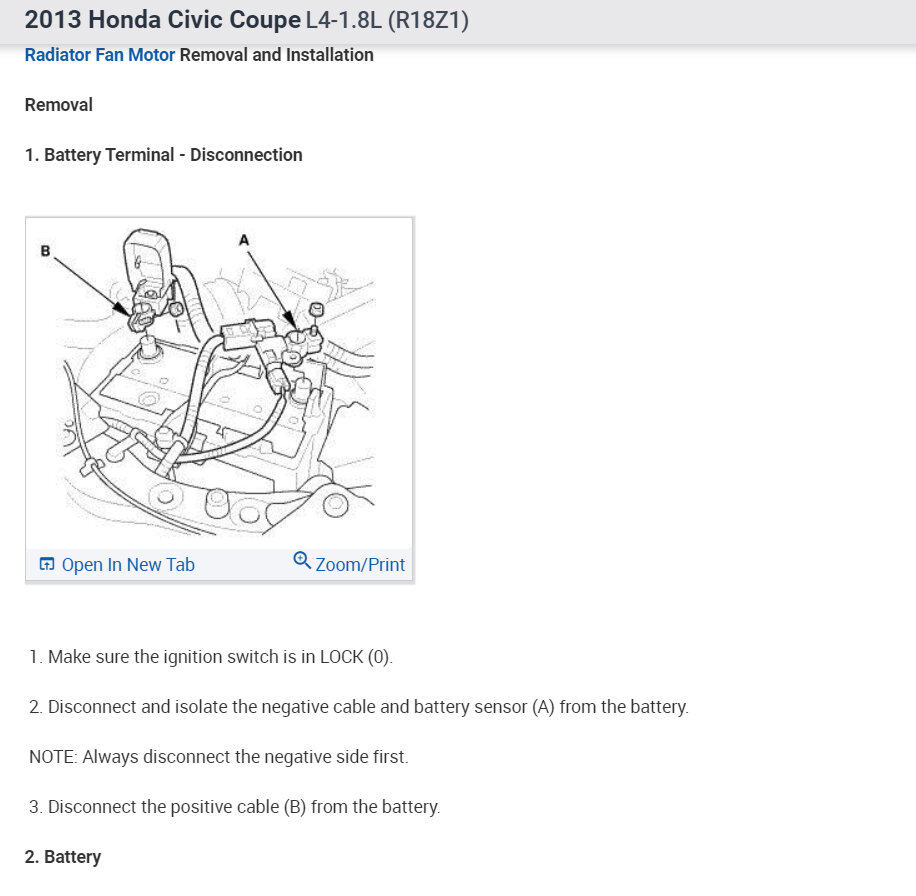 2013 Honda Civic Coupe L4-1.8L (R18Z1)

Radiator Fan Motor Removal and Installation

Removal

1. Battery Terminal - Disconnection

B

A

Open In New Tab

Zoom/Print

1. Make sure the ignition switch is in LOCK (0).

2. Disconnect and isolate the negative cable and battery sensor (A) from the battery.

NOTE: Always disconnect the negative side first.

3. Disconnect the positive cable (B) from the battery.

2. Battery