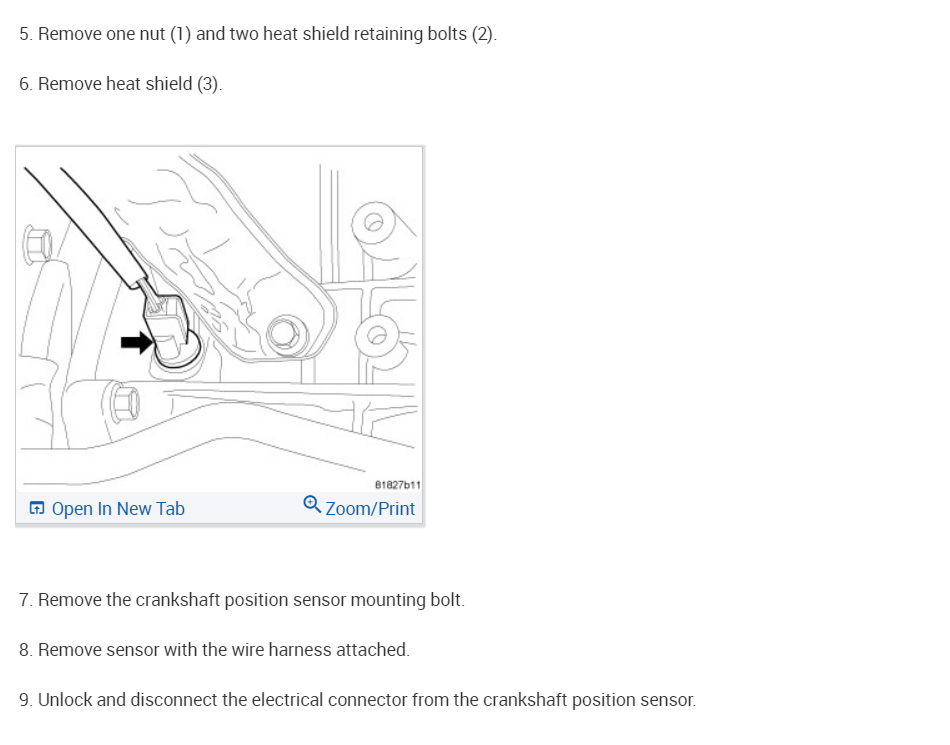 5. Remove one nut (1) and two heat shield retaining bolts (2).

6. Remove heat shield (3).

81827b11

Open In New Tab

Zoom/Print

7. Remove the crankshaft position sensor mounting bolt.

8. Remove sensor with the wire harness attached.

9. Unlock and disconnect the electrical connector from the crankshaft position sensor.