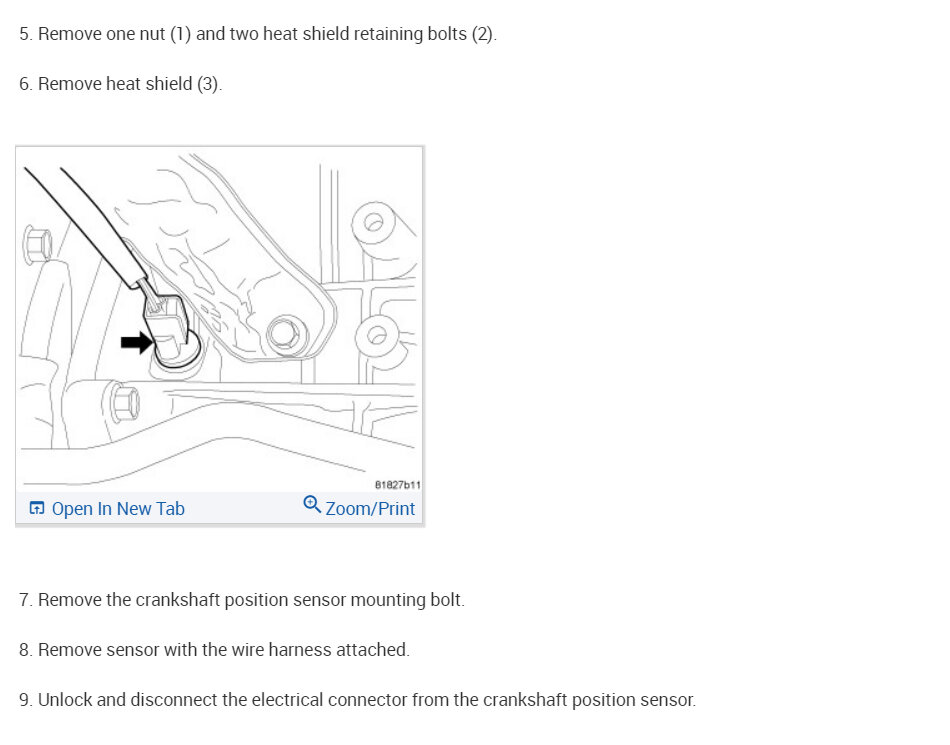 5. Remove one nut (1) and two heat shield retaining bolts (2).

6. Remove heat shield (3).

81827b11

Open In New Tab

Zoom/Print

7. Remove the crankshaft position sensor mounting bolt.

8. Remove sensor with the wire harness attached.

9. Unlock and disconnect the electrical connector from the crankshaft position sensor.