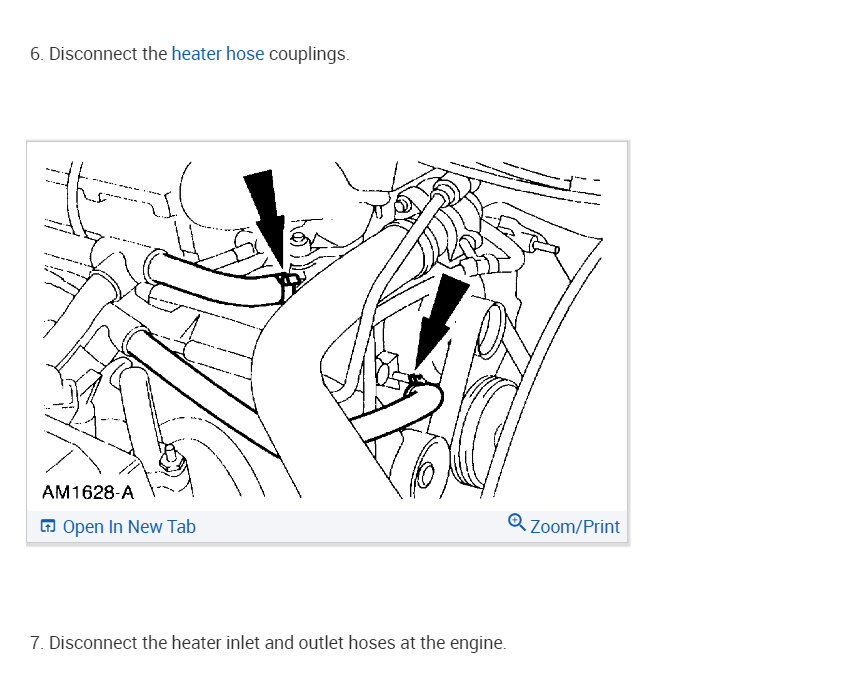 6. Disconnect the heater hose couplings.

AM1628-A

Open In New Tab

Zoom/Print

7. Disconnect the heater inlet and outlet hoses at the engine.