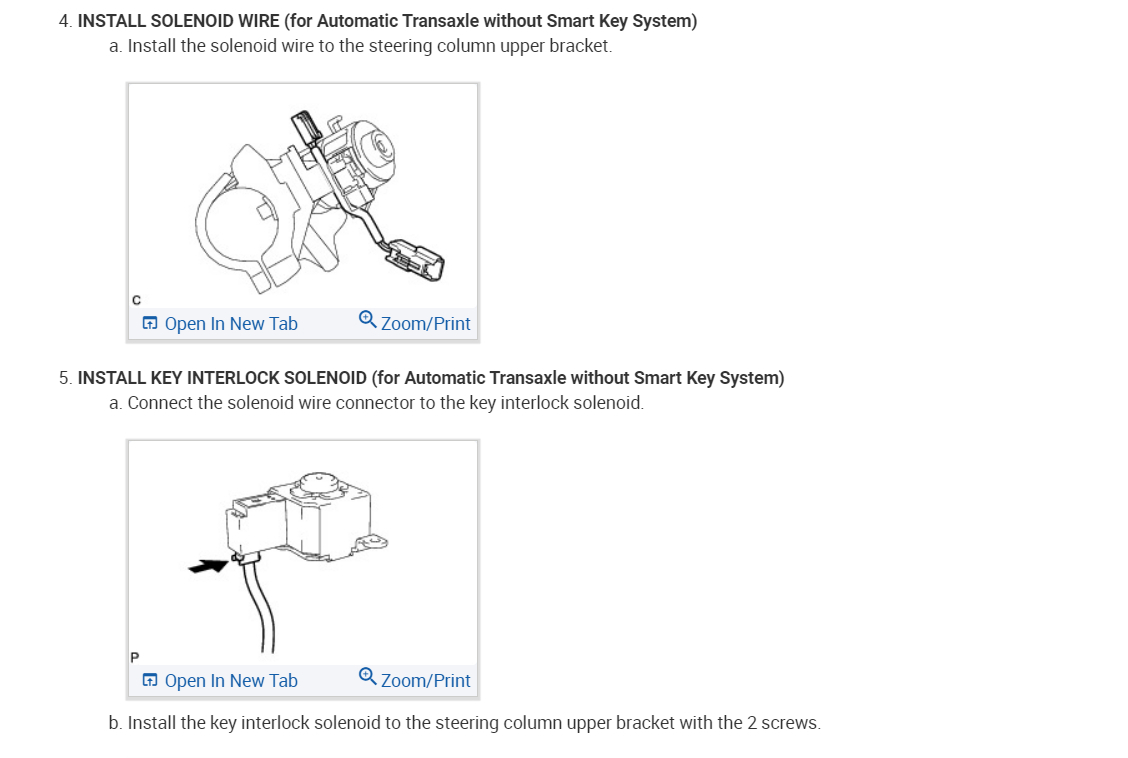 4. INSTALL SOLENOID WIRE (for Automatic Transaxle without Smart Key System)

a. Install the solenoid wire to the steering column upper bracket.

C

Open In New Tab Zoom/Print

5. INSTALL KEY INTERLOCK SOLENOID (for Automatic Transaxle without Smart Key System)

a. Connect the solenoid wire connector to the key interlock solenoid.

P

Open In New Tab Zoom/Print

b. Install the key interlock solenoid to the steering column upper bracket with the 2 screws.