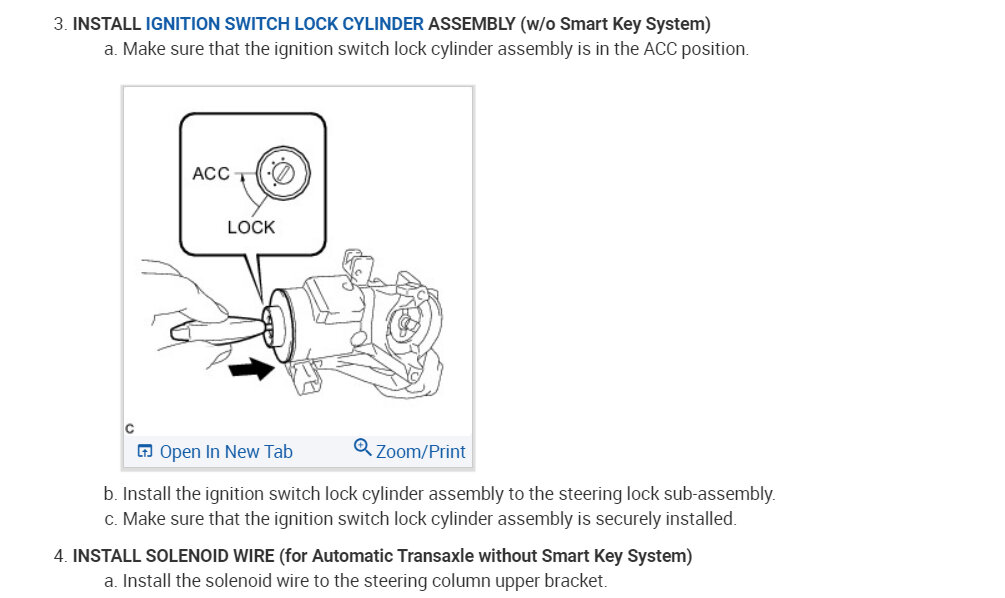 3. INSTALL IGNITION SWITCH LOCK CYLINDER ASSEMBLY (w/o Smart Key System)
a. Make sure that the ignition switch lock cylinder assembly is in the ACC position.

ACC
LOCK
C
Open In New Tab
Zoom/Print

b. Install the ignition switch lock cylinder assembly to the steering lock sub-assembly.
c. Make sure that the ignition switch lock cylinder assembly is securely installed.

4. INSTALL SOLENOID WIRE (for Automatic Transaxle without Smart Key System)
a. Install the solenoid wire to the steering column upper bracket.