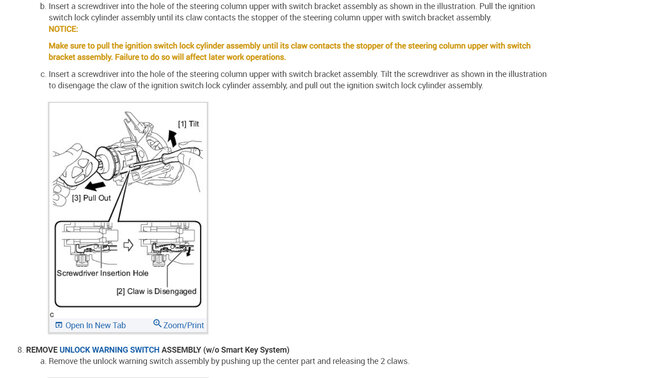 b. Insert a screwdriver into the hole of the steering column upper with switch bracket assembly as shown in the illustration. Pull the ignition switch lock cylinder assembly until its claw contacts the stopper of the steering column upper with switch bracket assembly.

NOTICE:

Make sure to pull the ignition switch lock cylinder assembly until its claw contacts the stopper of the steering column upper with switch bracket assembly. Failure to do so will affect later work operations.

c. Insert a screwdriver into the hole of the steering column upper with switch bracket assembly. Tilt the screwdriver as shown in the illustration to disengage the claw of the ignition switch lock cylinder assembly, and pull out the ignition switch lock cylinder assembly.

[1] Tilt

[3] Pull Out

Screwdriver Insertion Hole

[2] Claw is Disengaged

C

Open In New Tab

Zoom/Print

8. REMOVE UNLOCK WARNING SWITCH ASSEMBLY (w/o Smart Key System)

a. Remove the unlock warning switch assembly by pushing up the center part and releasing the 2 claws.