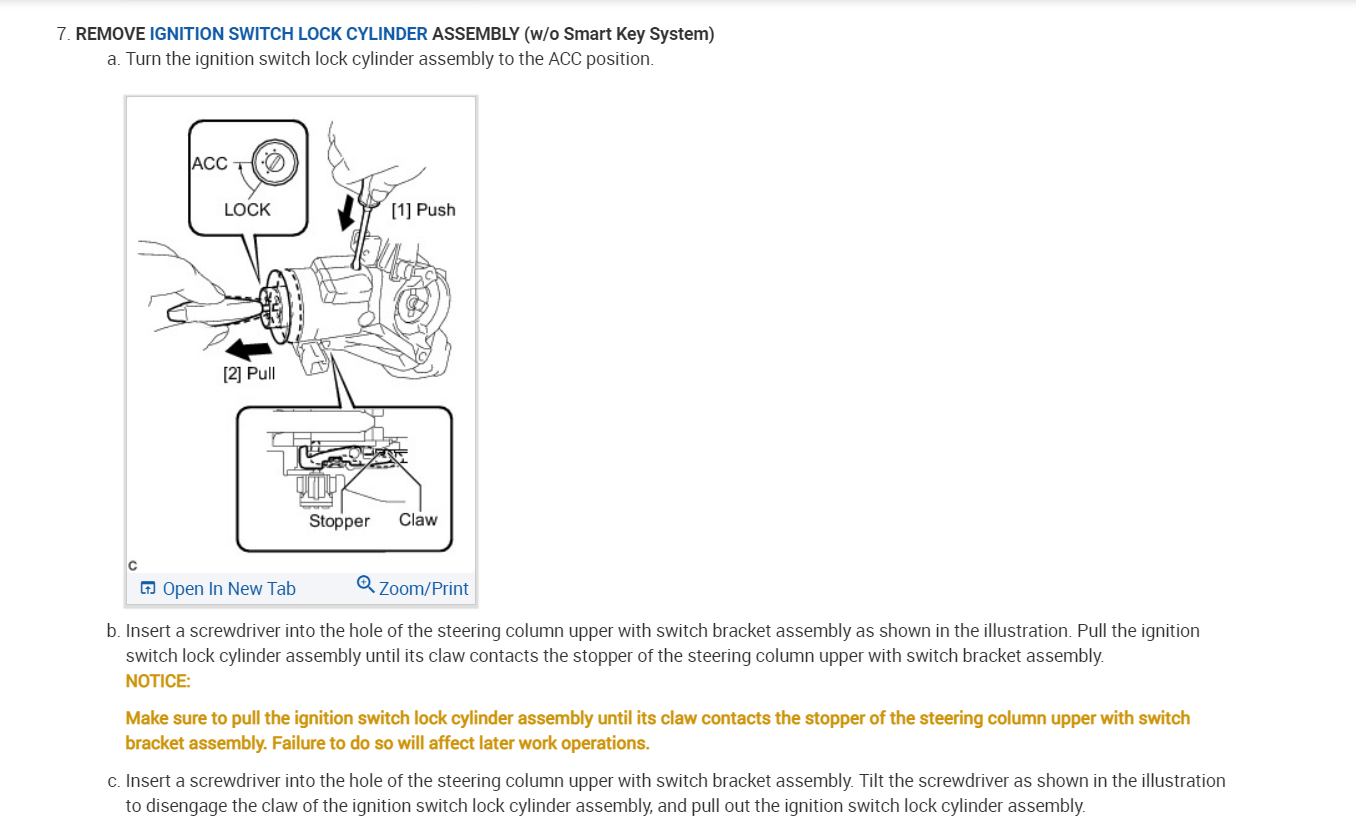 7. REMOVE IGNITION SWITCH LOCK CYLINDER ASSEMBLY (w/o Smart Key System)

a. Turn the ignition switch lock cylinder assembly to the ACC position.

ACC
LOCK
[1] Push
[2] Pull
Stopper
Claw
C

Open In New Tab
Zoom/Print

b. Insert a screwdriver into the hole of the steering column upper with switch bracket assembly as shown in the illustration. Pull the ignition switch lock cylinder assembly until its claw contacts the stopper of the steering column upper with switch bracket assembly.

NOTICE:

Make sure to pull the ignition switch lock cylinder assembly until its claw contacts the stopper of the steering column upper with switch bracket assembly. Failure to do so will affect later work operations.

c. Insert a screwdriver into the hole of the steering column upper with switch bracket assembly. Tilt the screwdriver as shown in the illustration to disengage the claw of the ignition switch lock cylinder assembly, and pull out the ignition switch lock cylinder assembly.