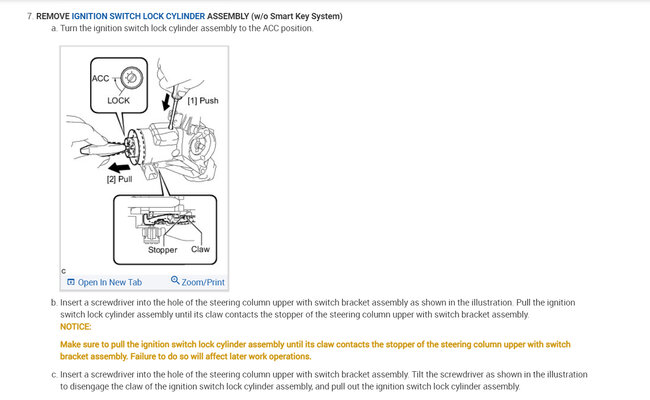 7. REMOVE IGNITION SWITCH LOCK CYLINDER ASSEMBLY (w/o Smart Key System)

a. Turn the ignition switch lock cylinder assembly to the ACC position.

ACC
LOCK
[1] Push
[2] Pull
Stopper
Claw
C

Open In New Tab
Zoom/Print

b. Insert a screwdriver into the hole of the steering column upper with switch bracket assembly as shown in the illustration. Pull the ignition switch lock cylinder assembly until its claw contacts the stopper of the steering column upper with switch bracket assembly.

NOTICE:

Make sure to pull the ignition switch lock cylinder assembly until its claw contacts the stopper of the steering column upper with switch bracket assembly. Failure to do so will affect later work operations.

c. Insert a screwdriver into the hole of the steering column upper with switch bracket assembly. Tilt the screwdriver as shown in the illustration to disengage the claw of the ignition switch lock cylinder assembly, and pull out the ignition switch lock cylinder assembly.