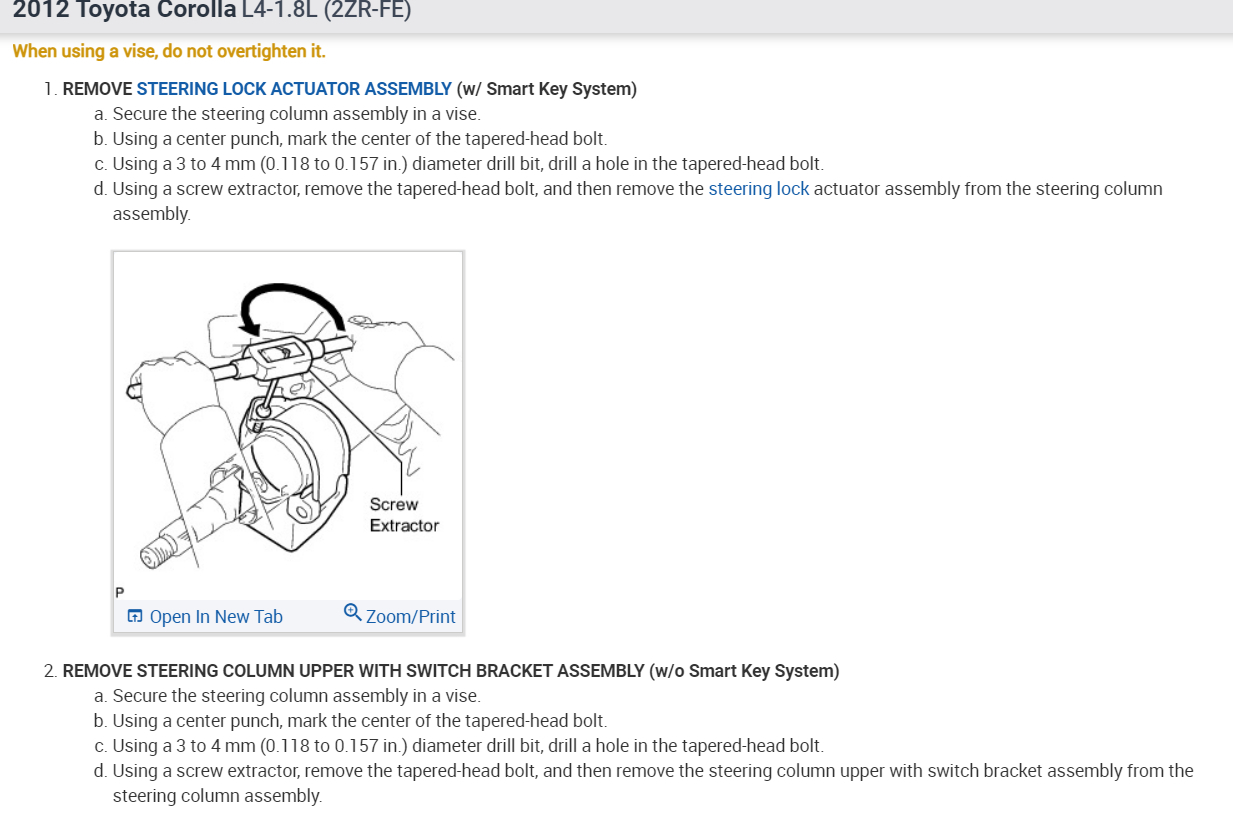 2012 Toyota Corolla L4-1.8L (2ZR-FE)

When using a vise, do not overtighten it.

1. REMOVE STEERING LOCK ACTUATOR ASSEMBLY (w/ Smart Key System)
a. Secure the steering column assembly in a vise.
b. Using a center punch, mark the center of the tapered-head bolt.
c. Using a 3 to 4 mm (0.118 to 0.157 in.) diameter drill bit, drill a hole in the tapered-head bolt.
d. Using a screw extractor, remove the tapered-head bolt, and then remove the steering lock actuator assembly from the steering column assembly.

Screw Extractor

P

Open In New Tab

Zoom/Print

2. REMOVE STEERING COLUMN UPPER WITH SWITCH BRACKET ASSEMBLY (w/o Smart Key System)
a. Secure the steering column assembly in a vise.
b. Using a center punch, mark the center of the tapered-head bolt.
c. Using a 3 to 4 mm (0.118 to 0.157 in.) diameter drill bit, drill a hole in the tapered-head bolt.
d. Using a screw extractor, remove the tapered-head bolt, and then remove the steering column upper with switch bracket assembly from the steering column assembly.