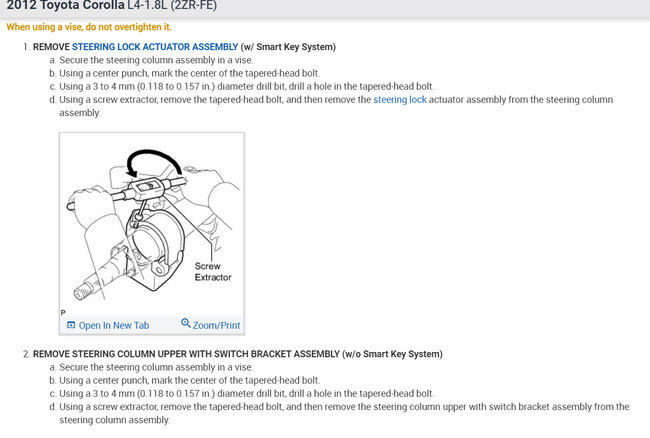 2012 Toyota Corolla L4-1.8L (2ZR-FE)

When using a vise, do not overtighten it.

1. REMOVE STEERING LOCK ACTUATOR ASSEMBLY (w/ Smart Key System)
a. Secure the steering column assembly in a vise.
b. Using a center punch, mark the center of the tapered-head bolt.
c. Using a 3 to 4 mm (0.118 to 0.157 in.) diameter drill bit, drill a hole in the tapered-head bolt.
d. Using a screw extractor, remove the tapered-head bolt, and then remove the steering lock actuator assembly from the steering column assembly.

Screw Extractor

P

Open In New Tab Zoom/Print

2. REMOVE STEERING COLUMN UPPER WITH SWITCH BRACKET ASSEMBLY (w/o Smart Key System)
a. Secure the steering column assembly in a vise.
b. Using a center punch, mark the center of the tapered-head bolt.
c. Using a 3 to 4 mm (0.118 to 0.157 in.) diameter drill bit, drill a hole in the tapered-head bolt.
d. Using a screw extractor, remove the tapered-head bolt, and then remove the steering column upper with switch bracket assembly from the steering column assembly.