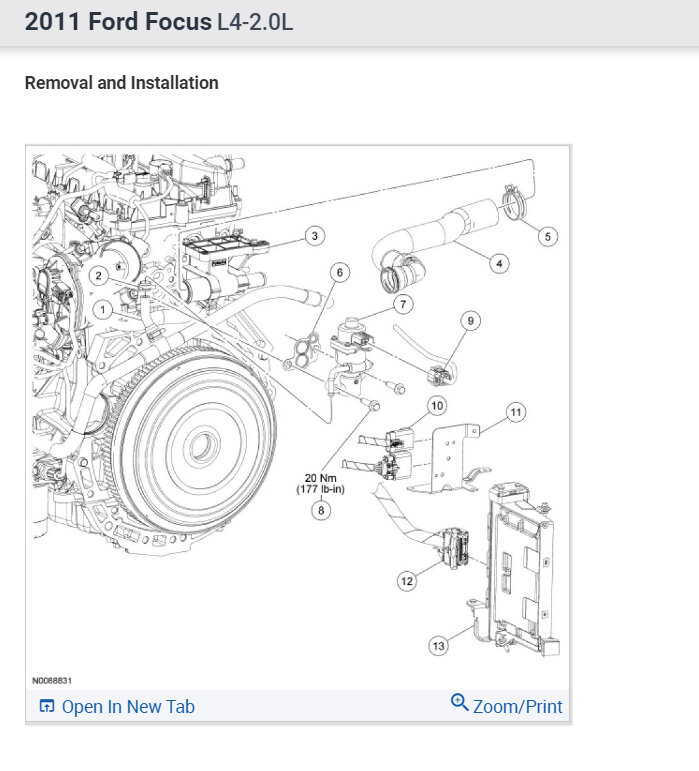 2011 Ford Focus L4-2.0L

Removal and Installation

3
5
4
2
6
1
7
9
10
11
20 Nm
(177 lb-in)
8
12
13
N0088831

Open In New Tab
Zoom/Print