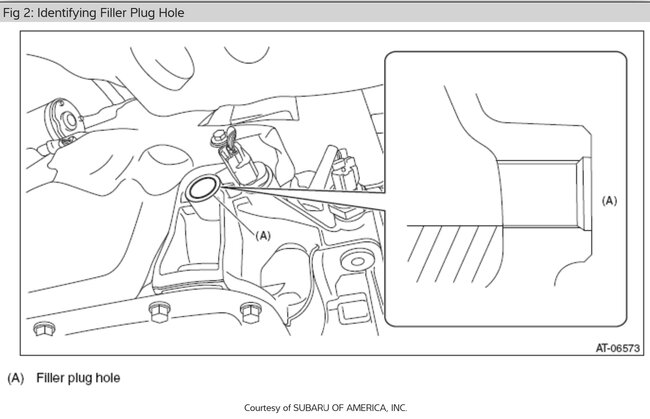 Fig 2: Identifying Filler Plug Hole

(A)

(A)

AT-06573

(A) Filler plug hole

Courtesy of SUBARU OF AMERICA, INC.