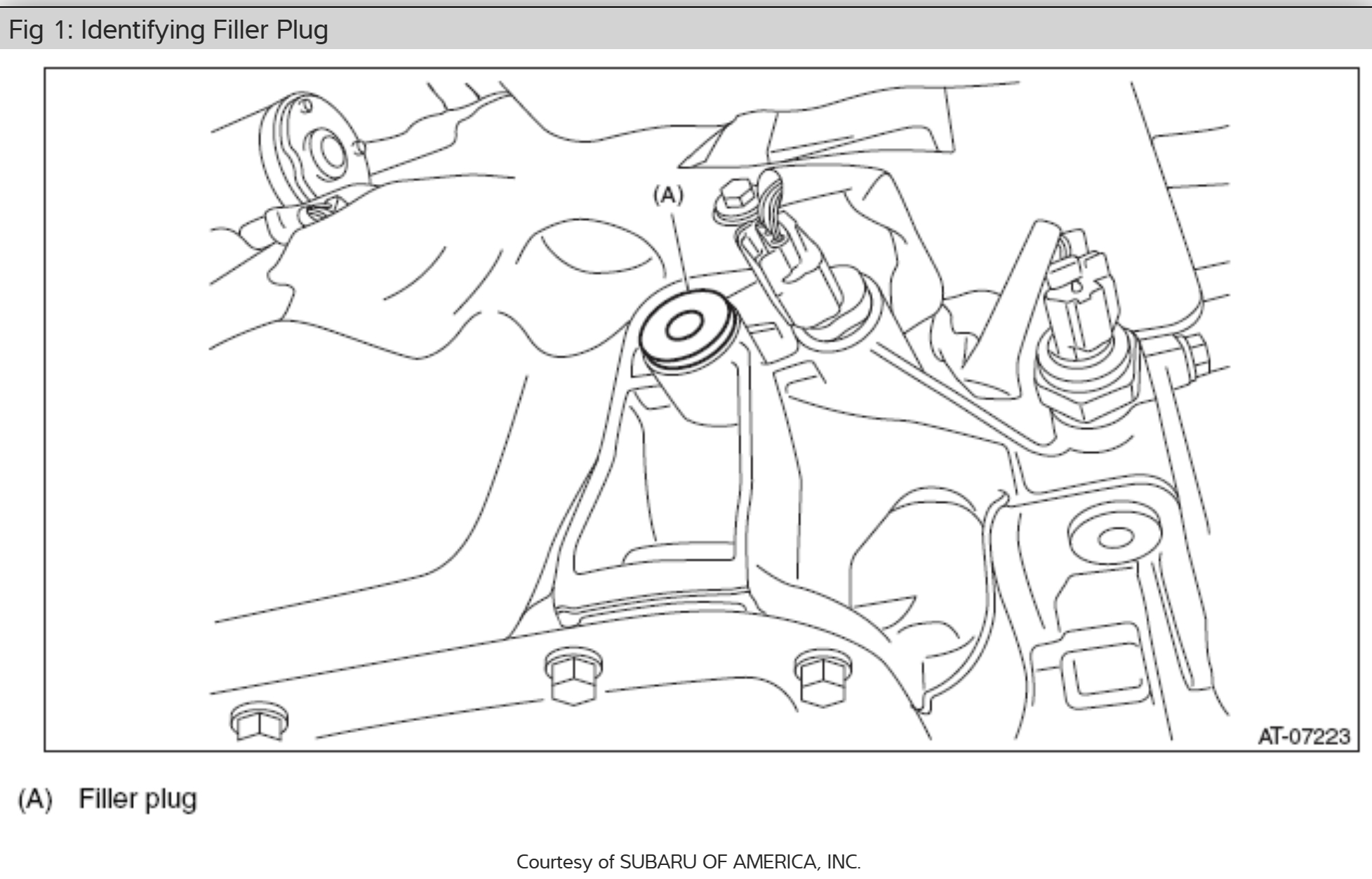 Fig 1: Identifying Filler Plug

(A)

AT-07223

(A) Filler plug

Courtesy of SUBARU OF AMERICA, INC.