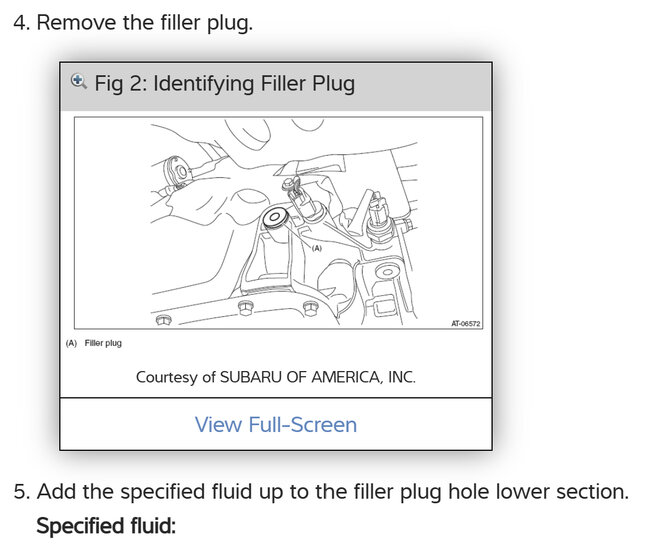 4. Remove the filler plug.

Fig 2: Identifying Filler Plug

(A)

AT-06572

(A) Filler plug

Courtesy of SUBARU OF AMERICA, INC.

View Full-Screen

5. Add the specified fluid up to the filler plug hole lower section.

Specified fluid: