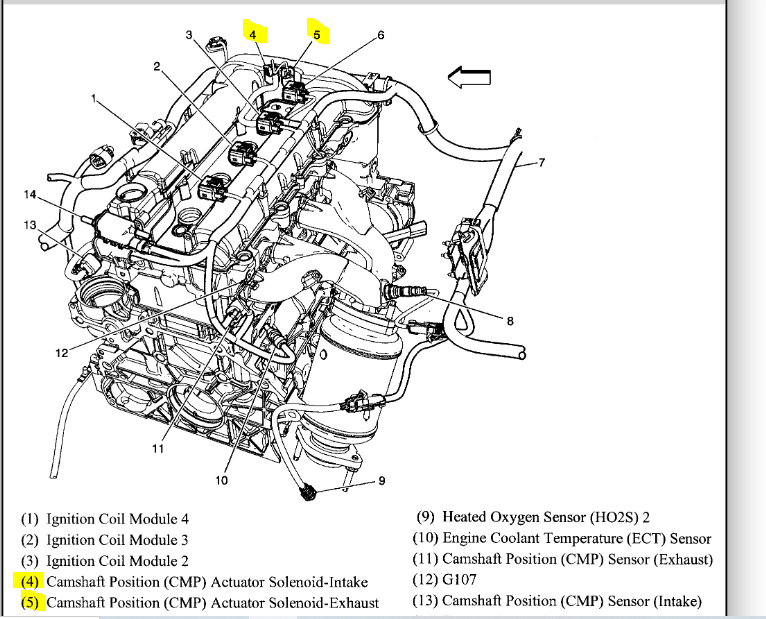 3 4 5 6

2

1

7

14

13

8

12

11

10

9

(1) Ignition Coil Module 4
(2) Ignition Coil Module 3
(3) Ignition Coil Module 2
(4) Camshaft Position (CMP) Actuator Solenoid-Intake
(5) Camshaft Position (CMP) Actuator Solenoid-Exhaust

(9) Heated Oxygen Sensor (HO2S) 2
(10) Engine Coolant Temperature (ECT) Sensor
(11) Camshaft Position (CMP) Sensor (Exhaust)
(12) G107
(13) Camshaft Position (CMP) Sensor (Intake)