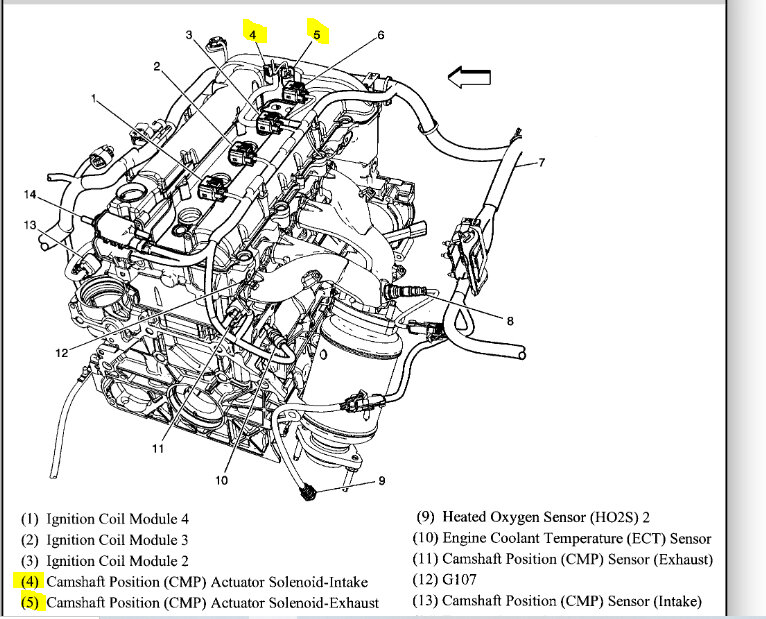 3
4
5
6
2
1
7
14
13
8
12
11
10
9

(1) Ignition Coil Module 4
(2) Ignition Coil Module 3
(3) Ignition Coil Module 2
(4) Camshaft Position (CMP) Actuator Solenoid-Intake
(5) Camshaft Position (CMP) Actuator Solenoid-Exhaust

(9) Heated Oxygen Sensor (HO2S) 2
(10) Engine Coolant Temperature (ECT) Sensor
(11) Camshaft Position (CMP) Sensor (Exhaust)
(12) G107
(13) Camshaft Position (CMP) Sensor (Intake)