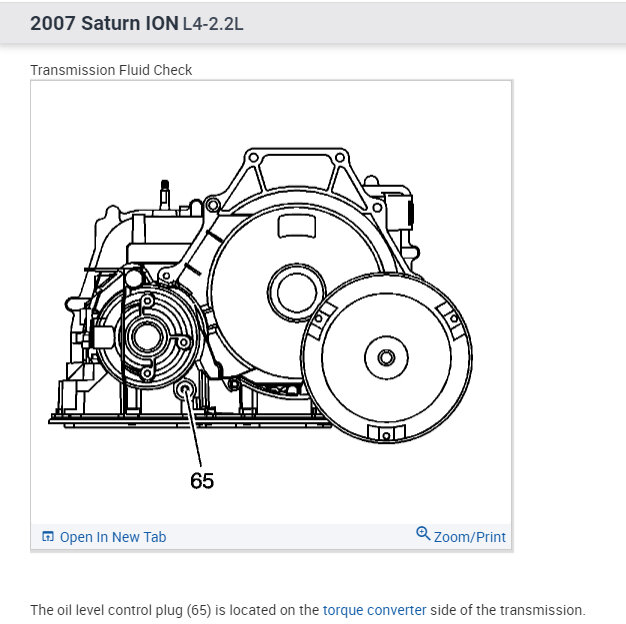 2007 Saturn ION L4-2.2L

Transmission Fluid Check

65

Open In New Tab

Zoom/Print

The oil level control plug (65) is located on the torque converter side of the transmission.