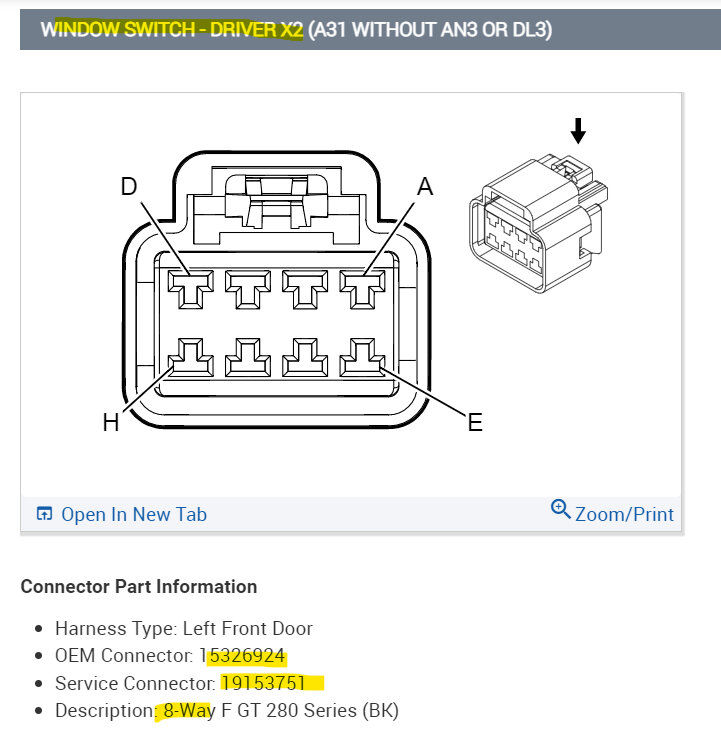 WINDOW SWITCH - DRIVER X2 (A31 WITHOUT AN3 OR DL3)

D

A

H

E

Open In New Tab

Zoom/Print

Connector Part Information

- Harness Type: Left Front Door
- OEM Connector: 15326924
- Service Connector: 19153751
- Description: 8-Way F GT 280 Series (BK)