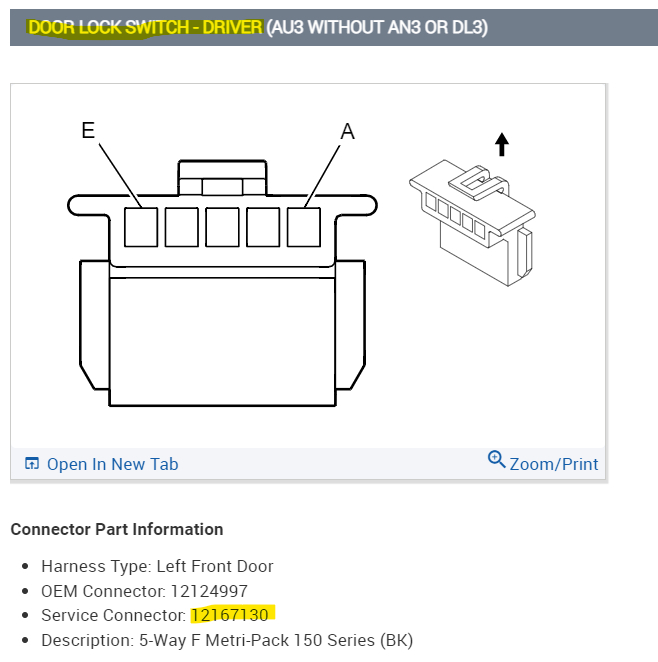 DOOR LOCK SWITCH - DRIVER (AU3 WITHOUT AN3 OR DL3)

E

A

Open In New Tab

Zoom/Print

Connector Part Information

- Harness Type: Left Front Door
- OEM Connector: 12124997
- Service Connector: 12167130
- Description: 5-Way F Metri-Pack 150 Series (BK)