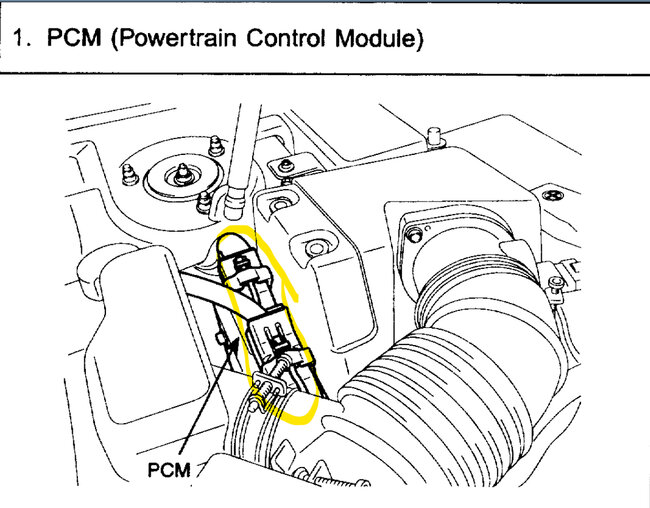 1. PCM (Powertrain Control Module)

PCM