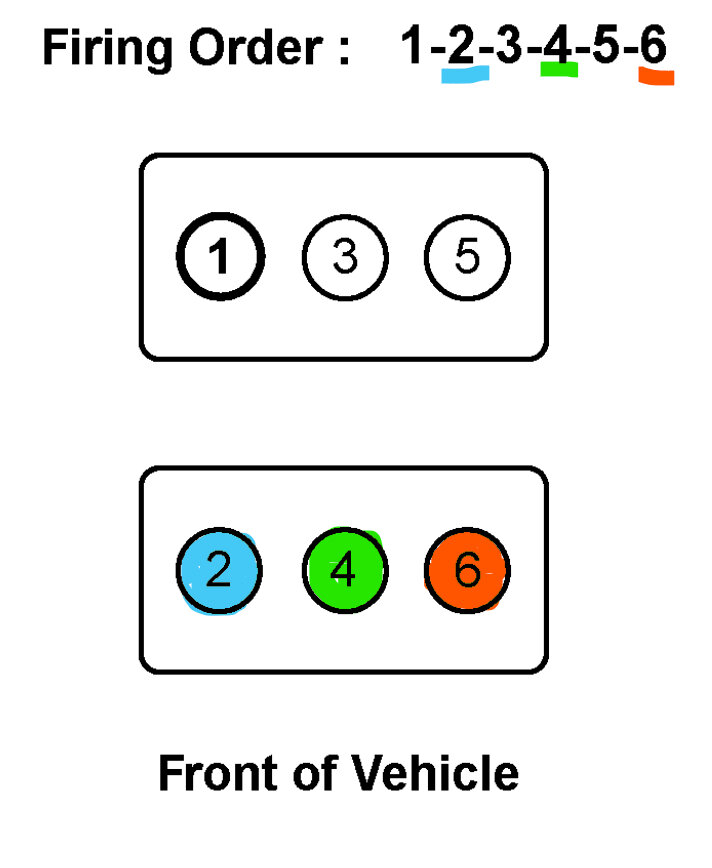 Firing Order : 1-2-3-4-5-6

1 3 5

2 4 6

Front of Vehicle