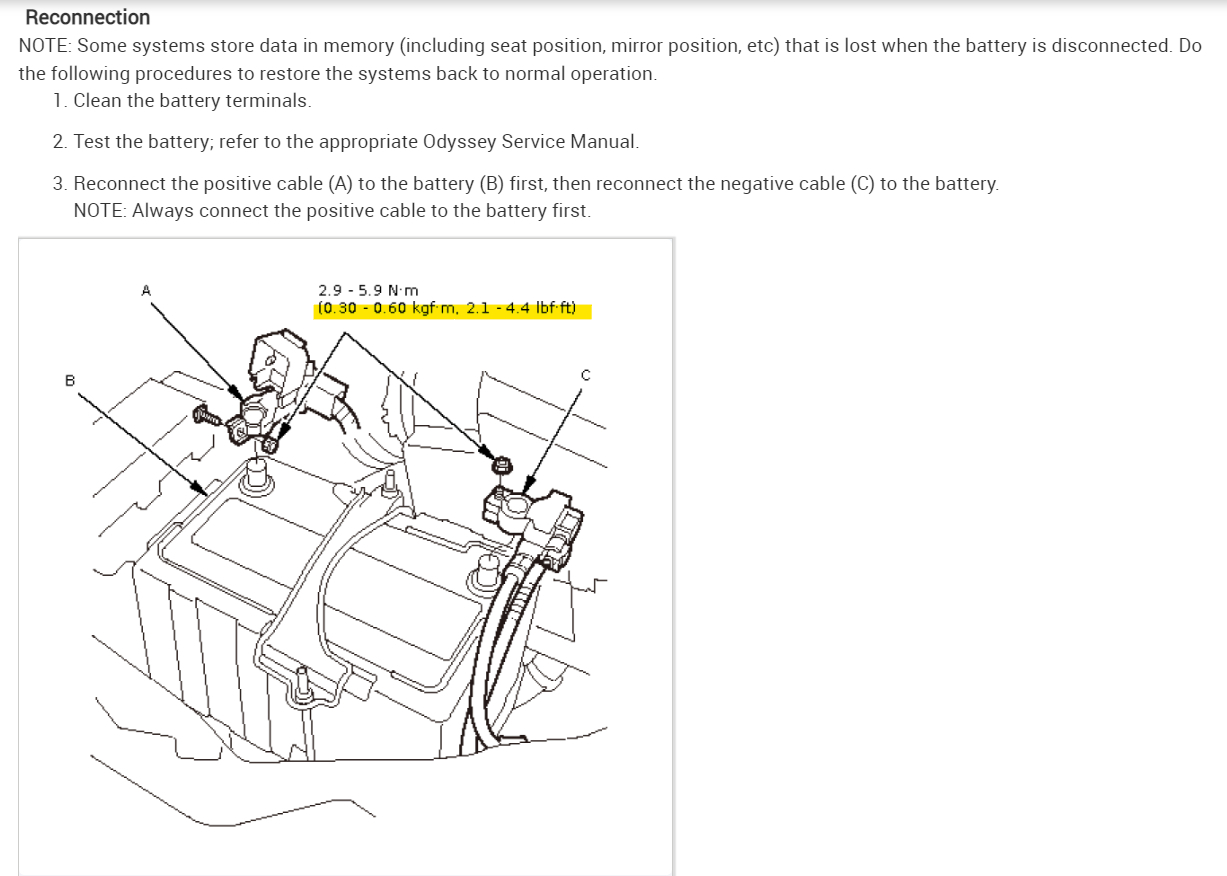 Reconnection

NOTE: Some systems store data in memory (including seat position, mirror position, etc) that is lost when the battery is disconnected. Do the following procedures to restore the systems back to normal operation.

1. Clean the battery terminals.

2. Test the battery; refer to the appropriate Odyssey Service Manual.

3. Reconnect the positive cable (A) to the battery (B) first, then reconnect the negative cable (C) to the battery.
NOTE: Always connect the positive cable to the battery first.

A

2.9 - 5.9 N·m
(0.30 - 0.60 kgf·m, 2.1 - 4.4 lbf·ft)

B

C