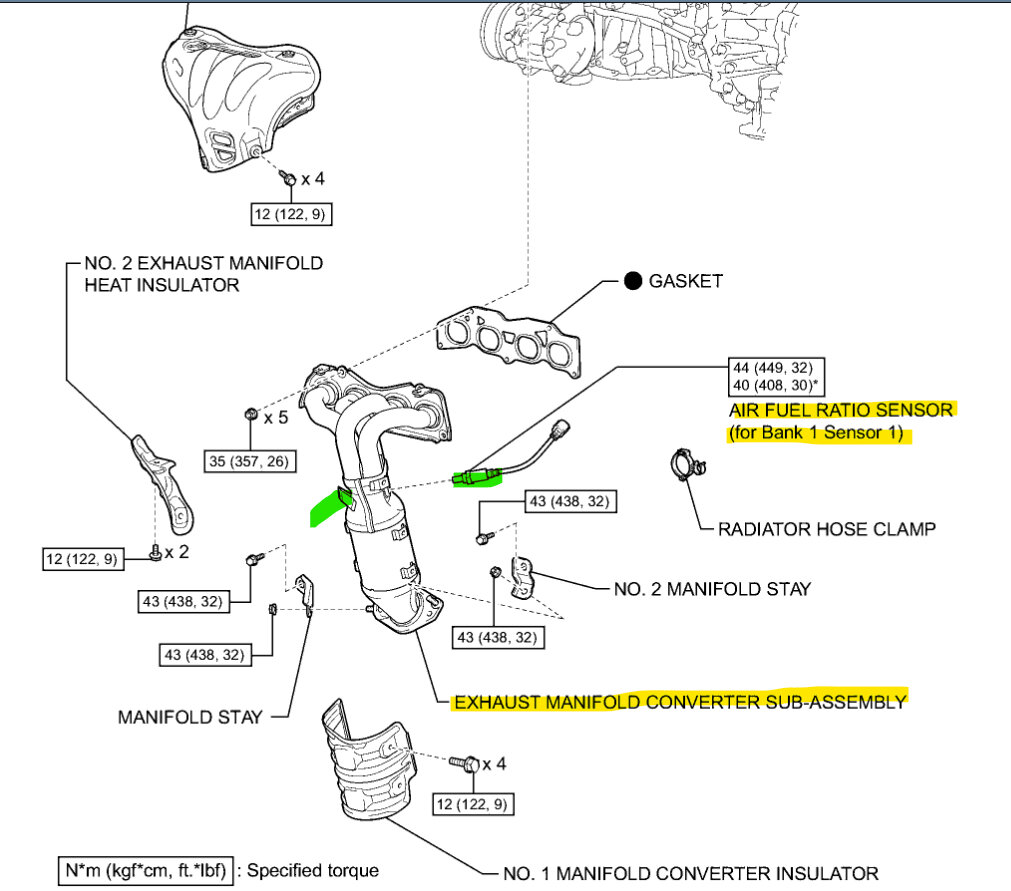 x 4

12 (122, 9)

NO. 2 EXHAUST MANIFOLD HEAT INSULATOR

GASKET

44 (449, 32)
40 (408, 30)*

AIR FUEL RATIO SENSOR (for Bank 1 Sensor 1)

x 5

35 (357, 26)

43 (438, 32)

RADIATOR HOSE CLAMP

12 (122, 9)

x 2

43 (438, 32)

NO. 2 MANIFOLD STAY

43 (438, 32)

43 (438, 32)

EXHAUST MANIFOLD CONVERTER SUB-ASSEMBLY

MANIFOLD STAY

x 4

12 (122, 9)

N*m (kgf*cm, ft.*lbf) : Specified torque

NO. 1 MANIFOLD CONVERTER INSULATOR