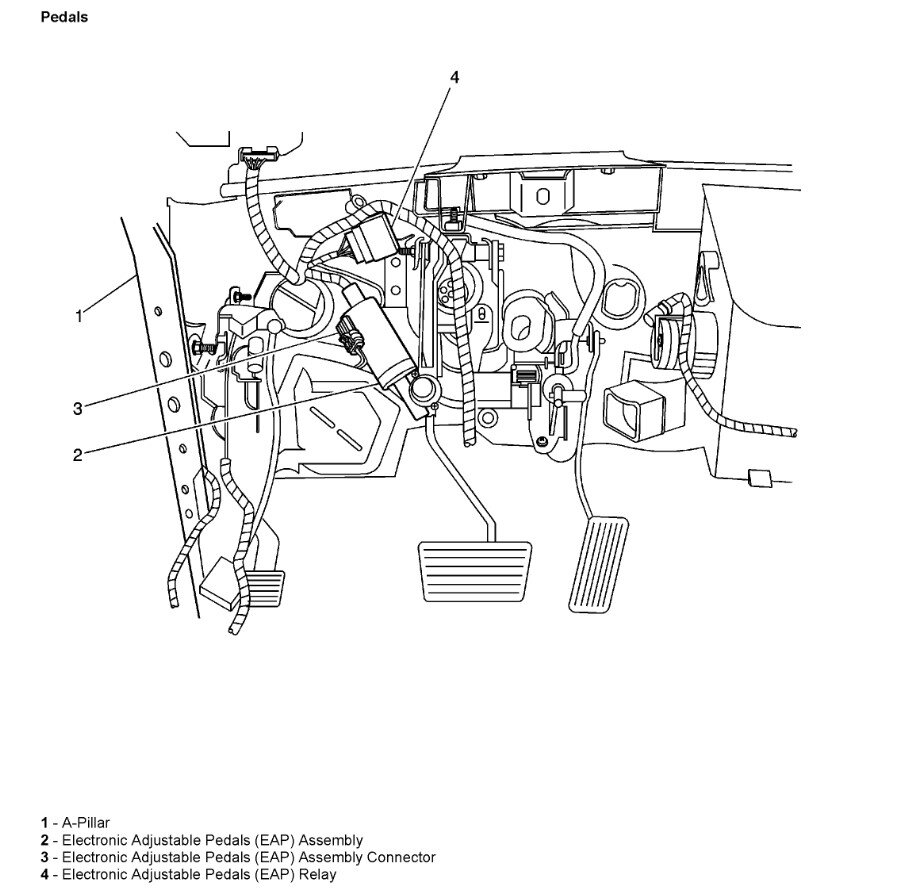 Pedals

4

1

3

2

1 - A-Pillar
2 - Electronic Adjustable Pedals (EAP) Assembly
3 - Electronic Adjustable Pedals (EAP) Assembly Connector
4 - Electronic Adjustable Pedals (EAP) Relay