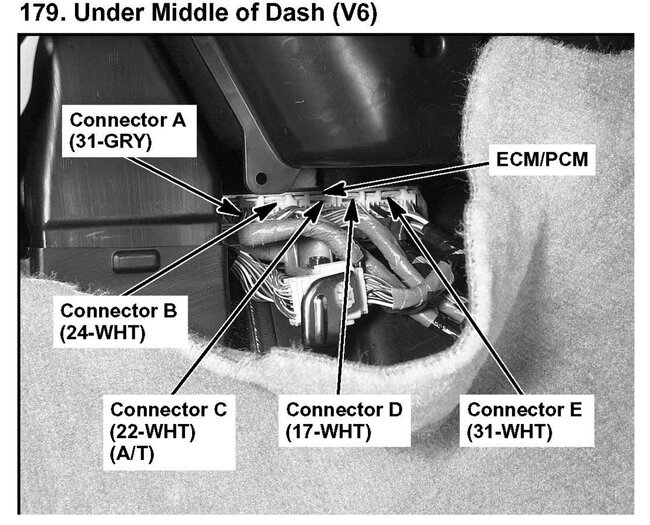 179. Under Middle of Dash (V6)

Connector A
(31-GRY)

ECM/PCM

Connector B
(24-WHT)

Connector C
(22-WHT)
(A/T)

Connector D
(17-WHT)

Connector E
(31-WHT)