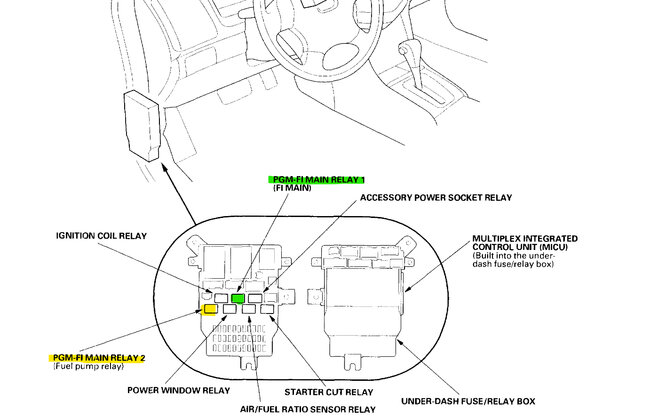 PGM-FI MAIN RELAY 1
(FI MAIN)

ACCESSORY POWER SOCKET RELAY

IGNITION COIL RELAY

MULTIPLEX INTEGRATED CONTROL UNIT (MICU)
(Built into the under-dash fuse/relay box)

PGM-FI MAIN RELAY 2
(Fuel pump relay)

POWER WINDOW RELAY

STARTER CUT RELAY

AIR/FUEL RATIO SENSOR RELAY

UNDER-DASH FUSE/RELAY BOX