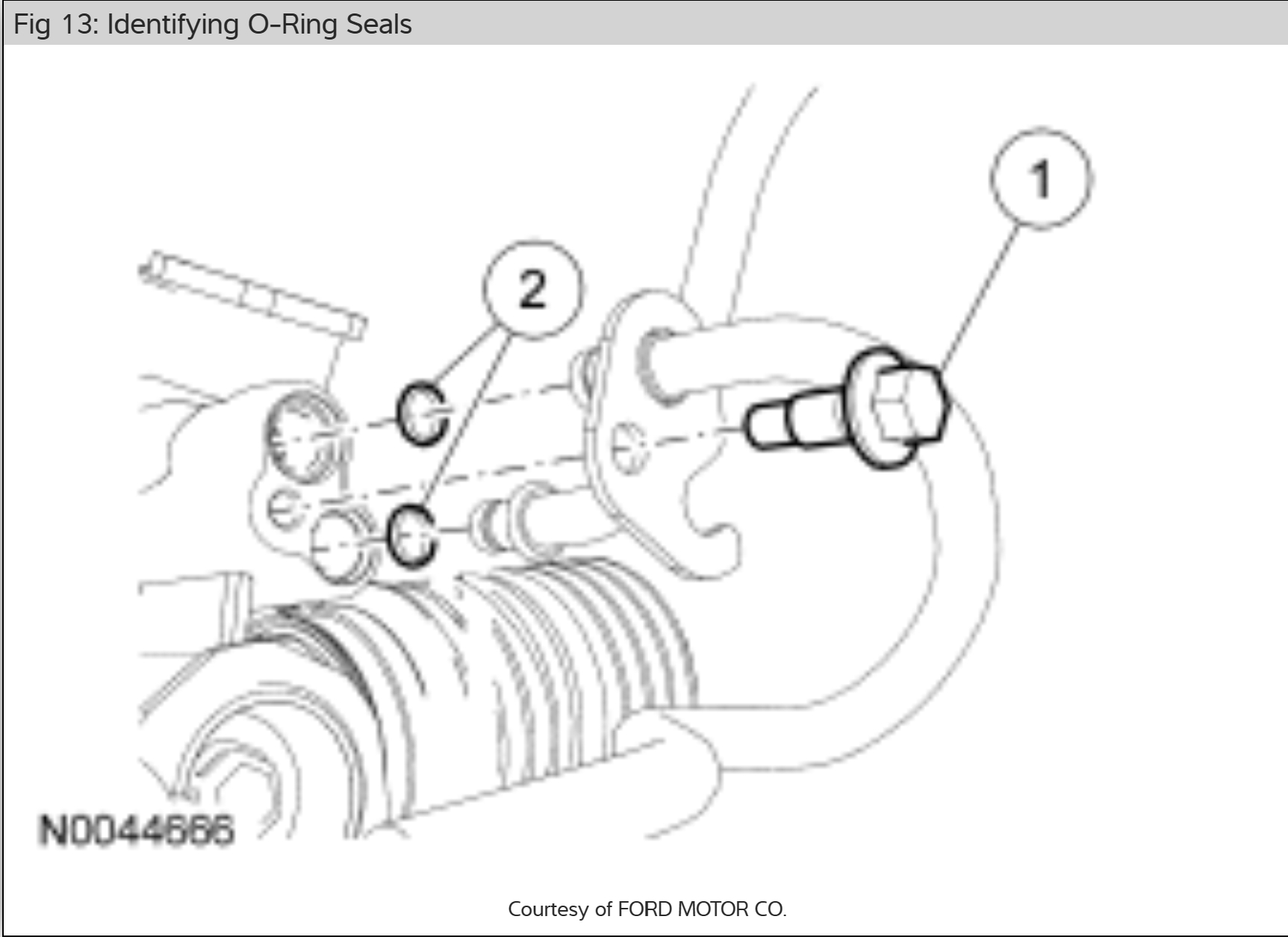 Fig 13: Identifying O-Ring Seals

1

2

N0044666

Courtesy of FORD MOTOR CO.