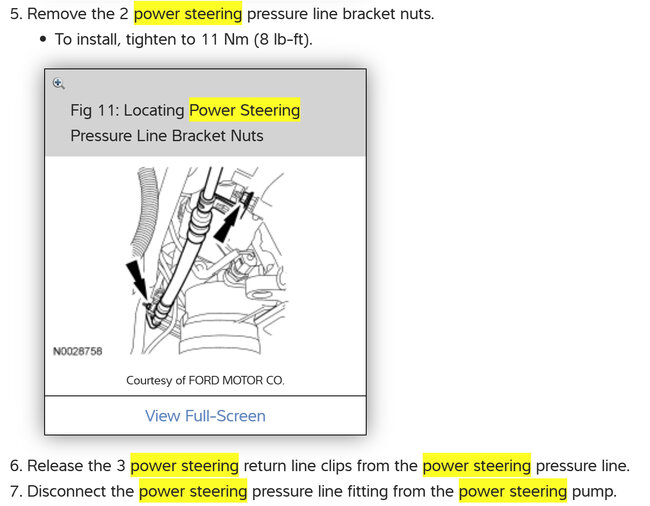 5. Remove the 2 power steering pressure line bracket nuts.

• To install, tighten to 11 Nm (8 lb-ft).

Fig 11: Locating Power Steering Pressure Line Bracket Nuts

N0028758

Courtesy of FORD MOTOR CO.

View Full-Screen

6. Release the 3 power steering return line clips from the power steering pressure line.

7. Disconnect the power steering pressure line fitting from the power steering pump.