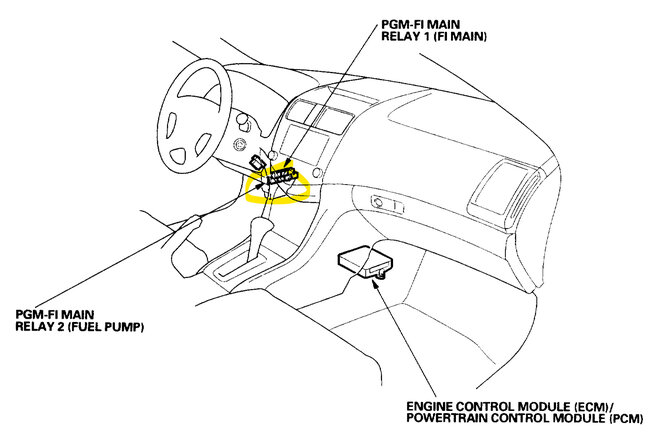 PGM-FI MAIN
RELAY 1 (FI MAIN)

PGM-FI MAIN
RELAY 2 (FUEL PUMP)

ENGINE CONTROL MODULE (ECM)/
POWERTRAIN CONTROL MODULE (PCM)