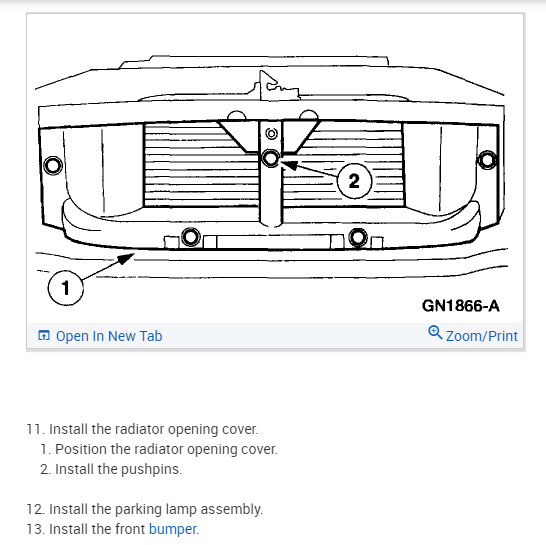 2

1

GN1866-A

Open In New Tab

Zoom/Print

11. Install the radiator opening cover.
1. Position the radiator opening cover.
2. Install the pushpins.

12. Install the parking lamp assembly.
13. Install the front bumper.