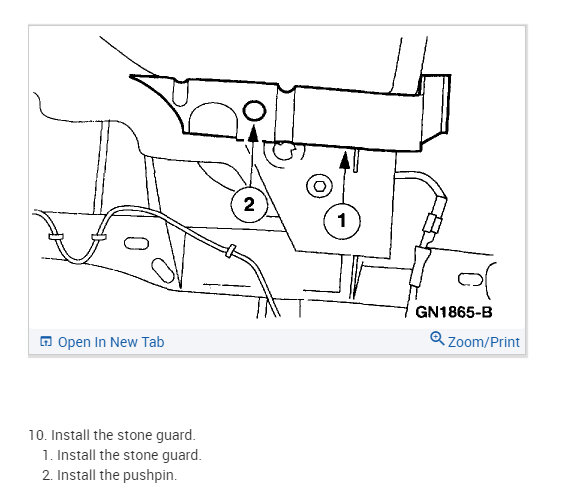 2

1

GN1865-B

Open In New Tab

Zoom/Print

10. Install the stone guard.
1. Install the stone guard.
2. Install the pushpin.